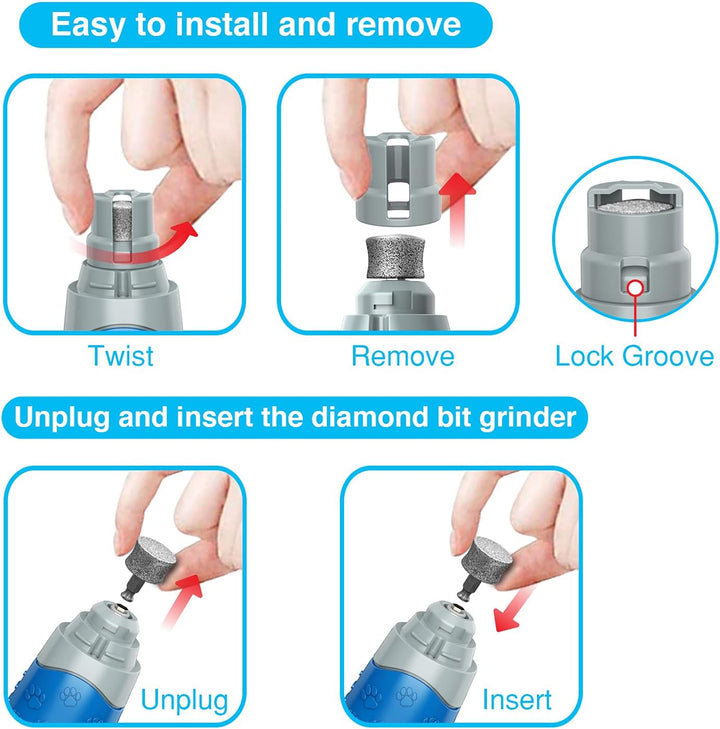 Easy to install and remove

Twist

Remove

Lock Groove

Unplug and insert the diamond bit grinder

Unplug

Insert