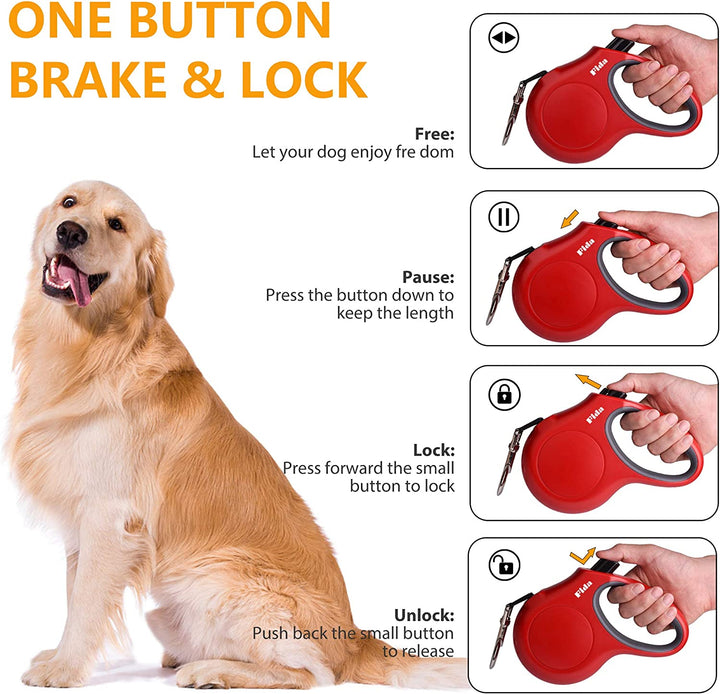 ONE BUTTON BRAKE & LOCK

Free:
Let your dog enjoy fre dom

Fida

Pause:
Press the button down to keep the length

Fida

Lock:
Press forward the small button to lock

Fida

Unlock:
Push back the small button to release

Fida