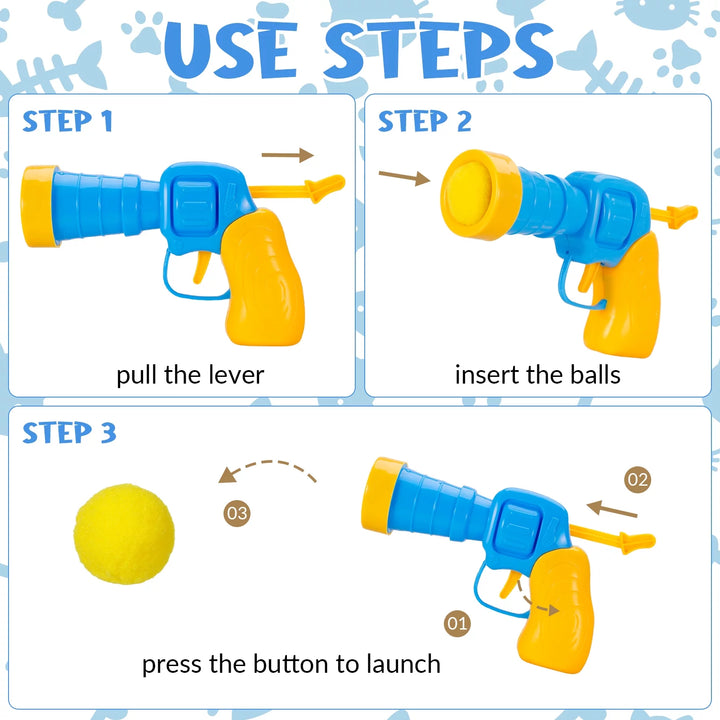 USE STEPS

STEP 1

pull the lever

STEP 2

insert the balls

STEP 3

03

02

01

press the button to launch